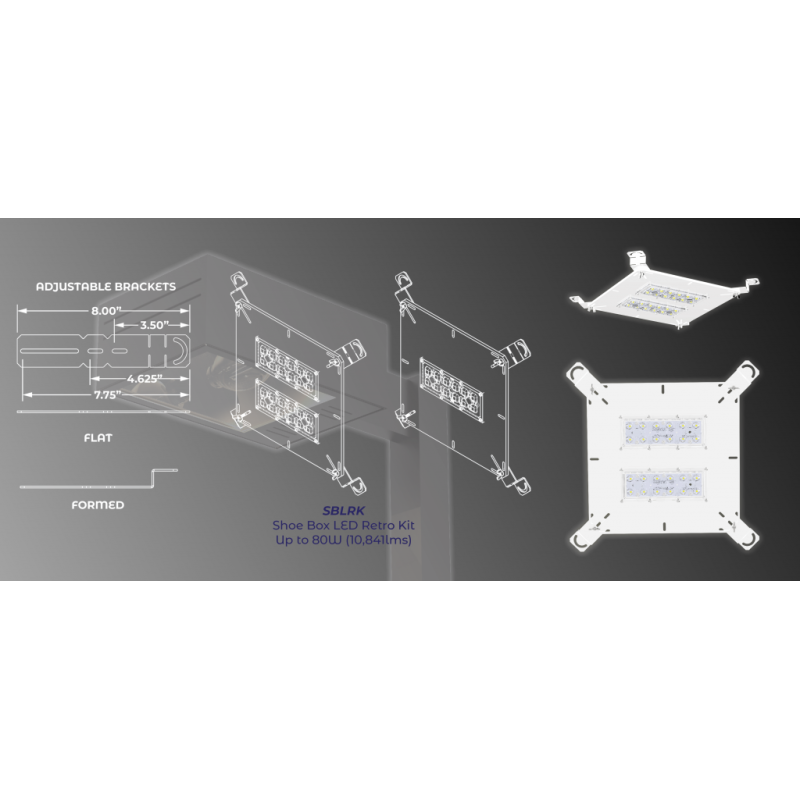 ADJUSTABLE BRACKETS

8.00"

3.50"

4.625"

7.75"

FLAT

FORMED

SBLRK
Shoe Box LED Retro Kit
Up to 80W (10,841lms)